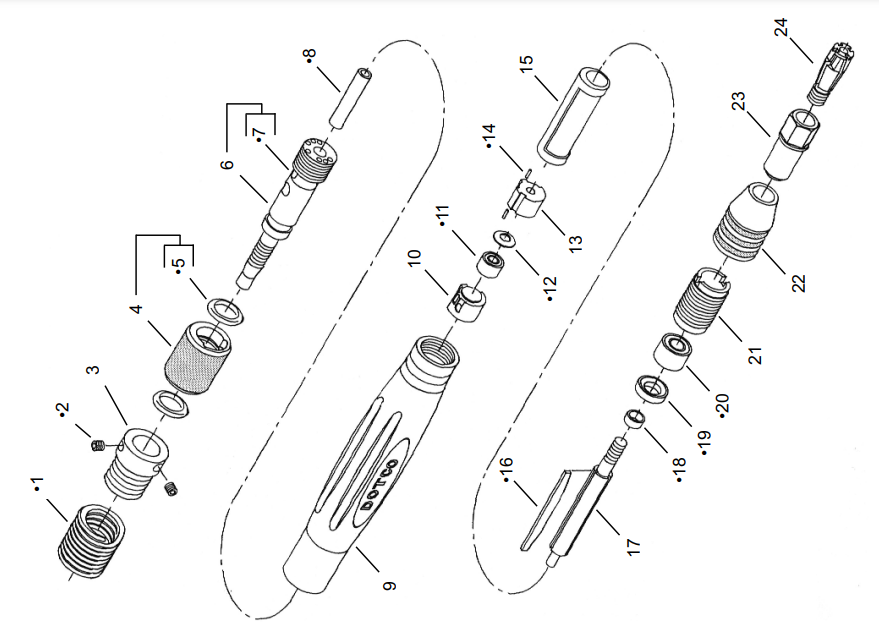 •1
•2
3
4
•5
6
•7
•8
9
DOTCO
10
•11
•12
13
•14
15
•16
17
•18
•19
•20
21
22
23
24